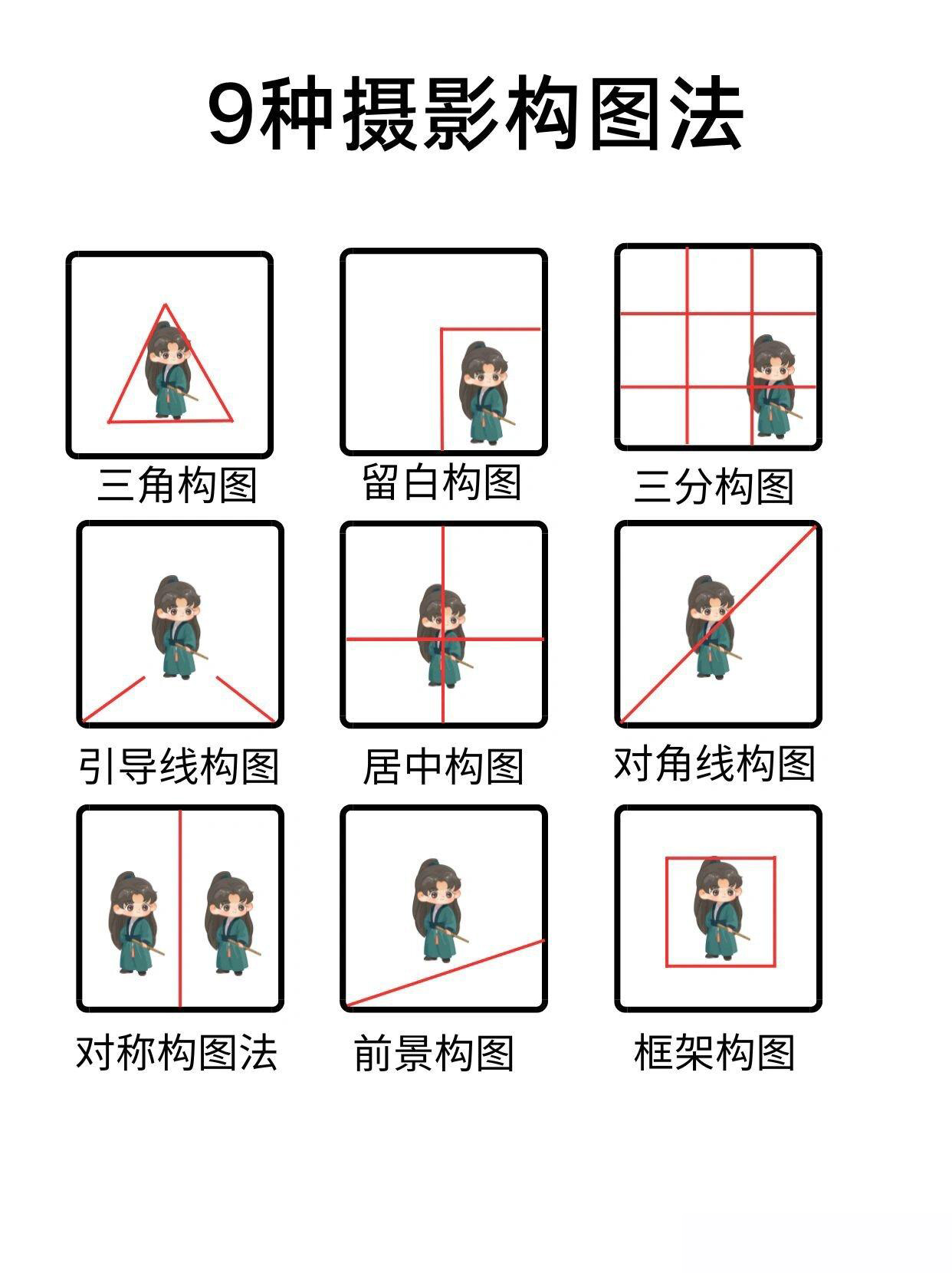 9种摄影构图法

三角构图

留白构图

三分构图

引导线构图

居中构图

对角线构图

对称构图法

前景构图

框架构图